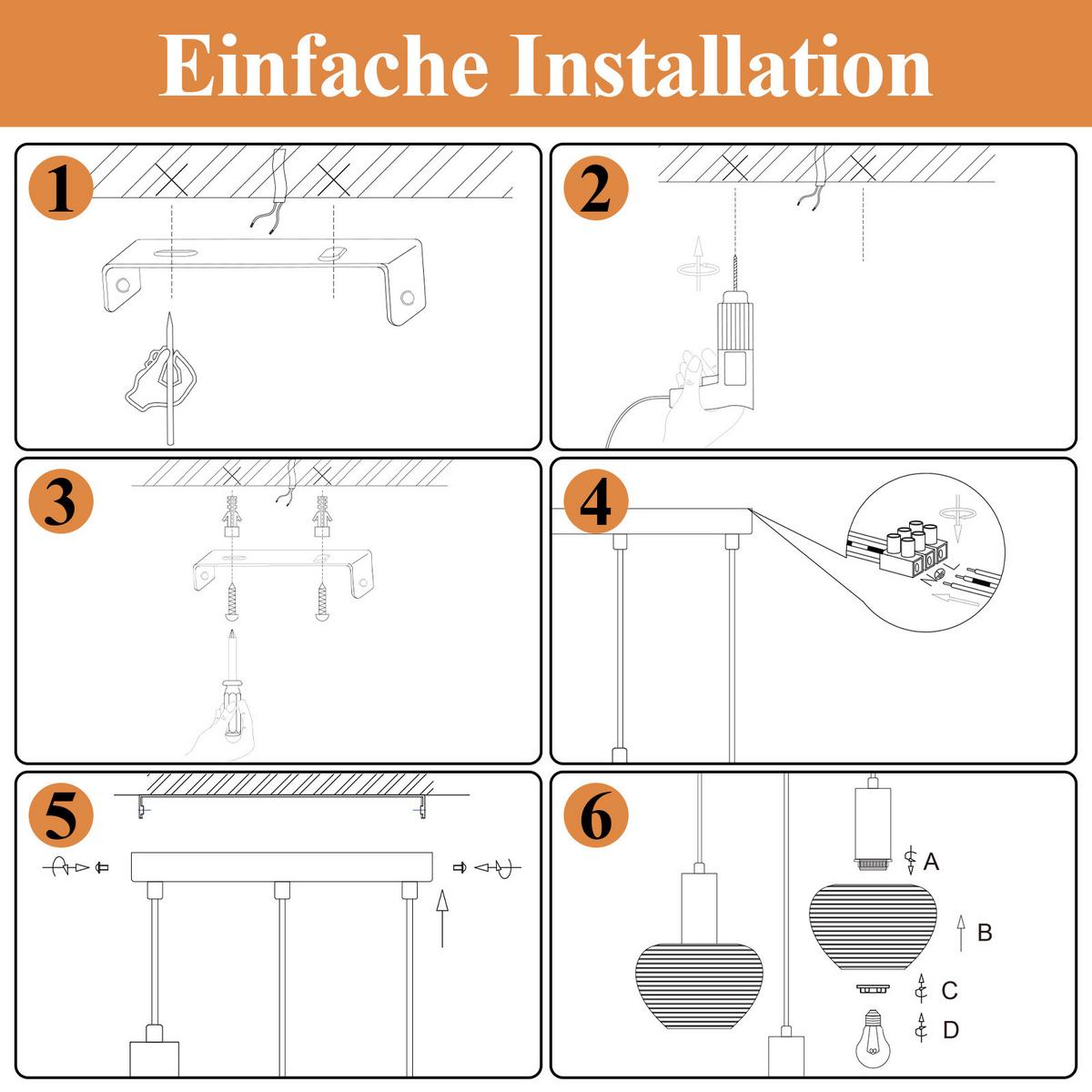 Einfache Installation

1

2

3

4

5

6

A

B

C

D