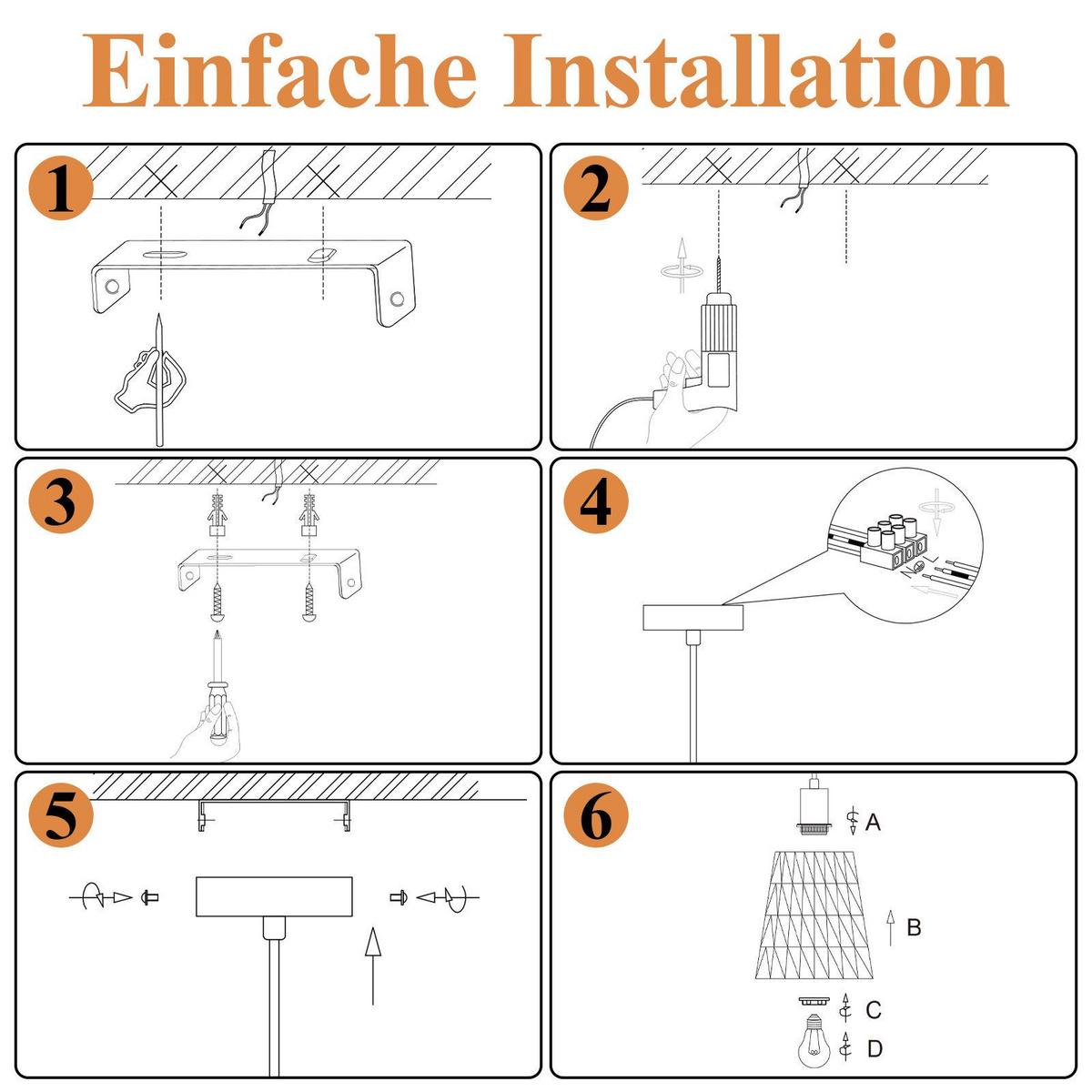 Einfache Installation

1

2

3

4

N
L

5

6

A

B

C

D