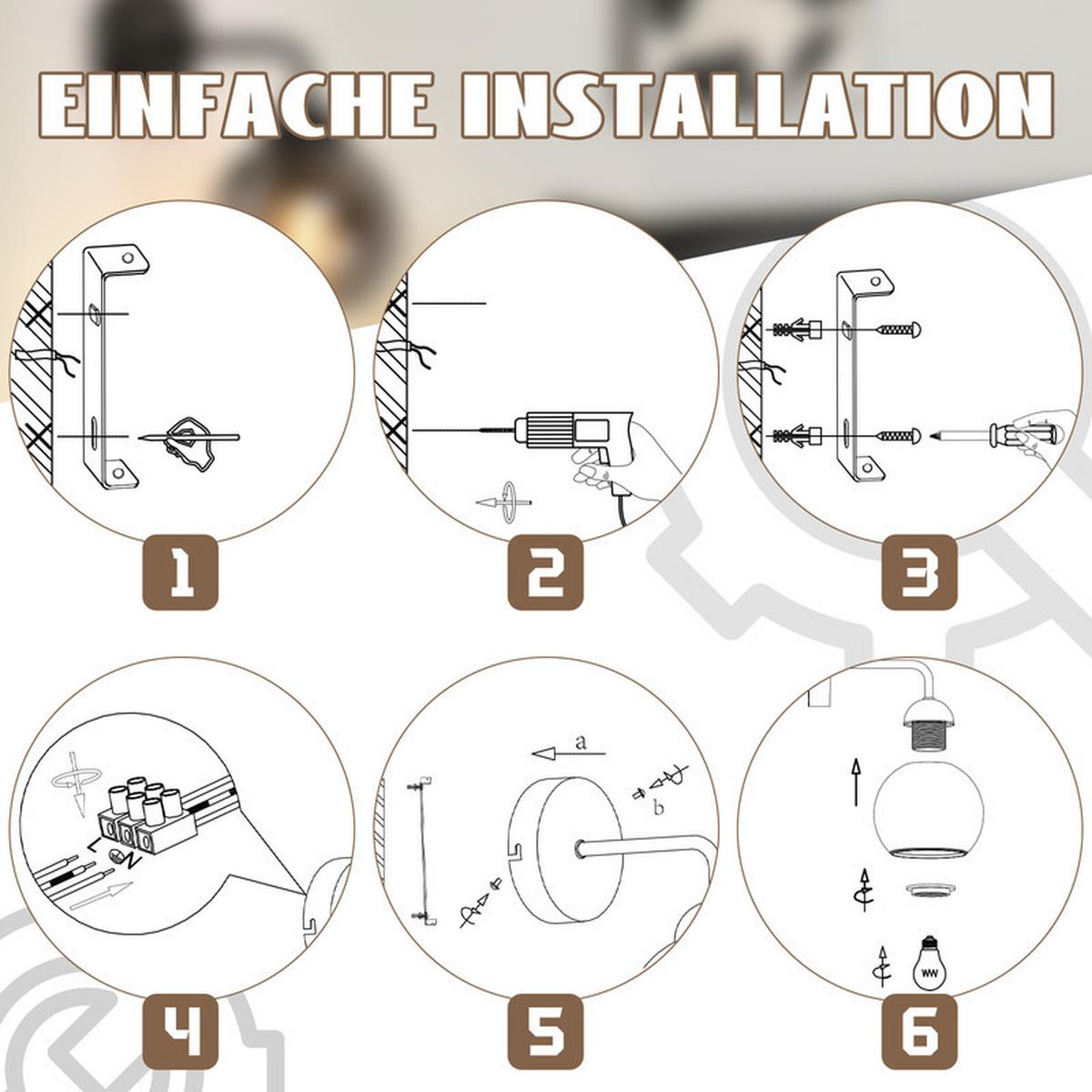 EINFACHE INSTALLATION

1

2

3

L
N

4

a

b

5

6