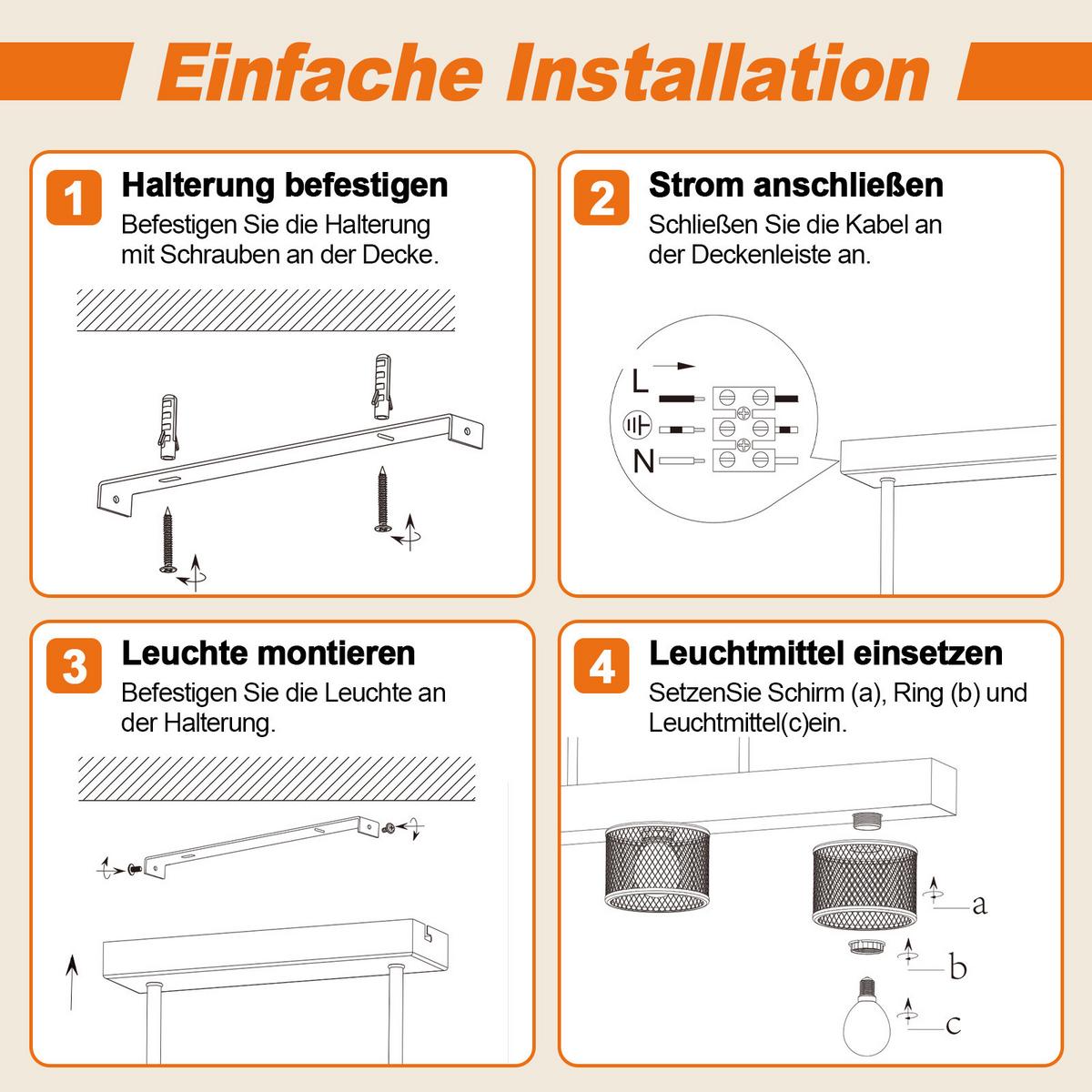 Einfache Installation

1
Halterung befestigen
Befestigen Sie die Halterung mit Schrauben an der Decke.

2
Strom anschließen
Schließen Sie die Kabel an der Deckenleiste an.

L
N

3
Leuchte montieren
Befestigen Sie die Leuchte an der Halterung.

4
Leuchtmittel einsetzen
SetzenSie Schirm (a), Ring (b) und Leuchtmittel(c)ein.

a
b
c