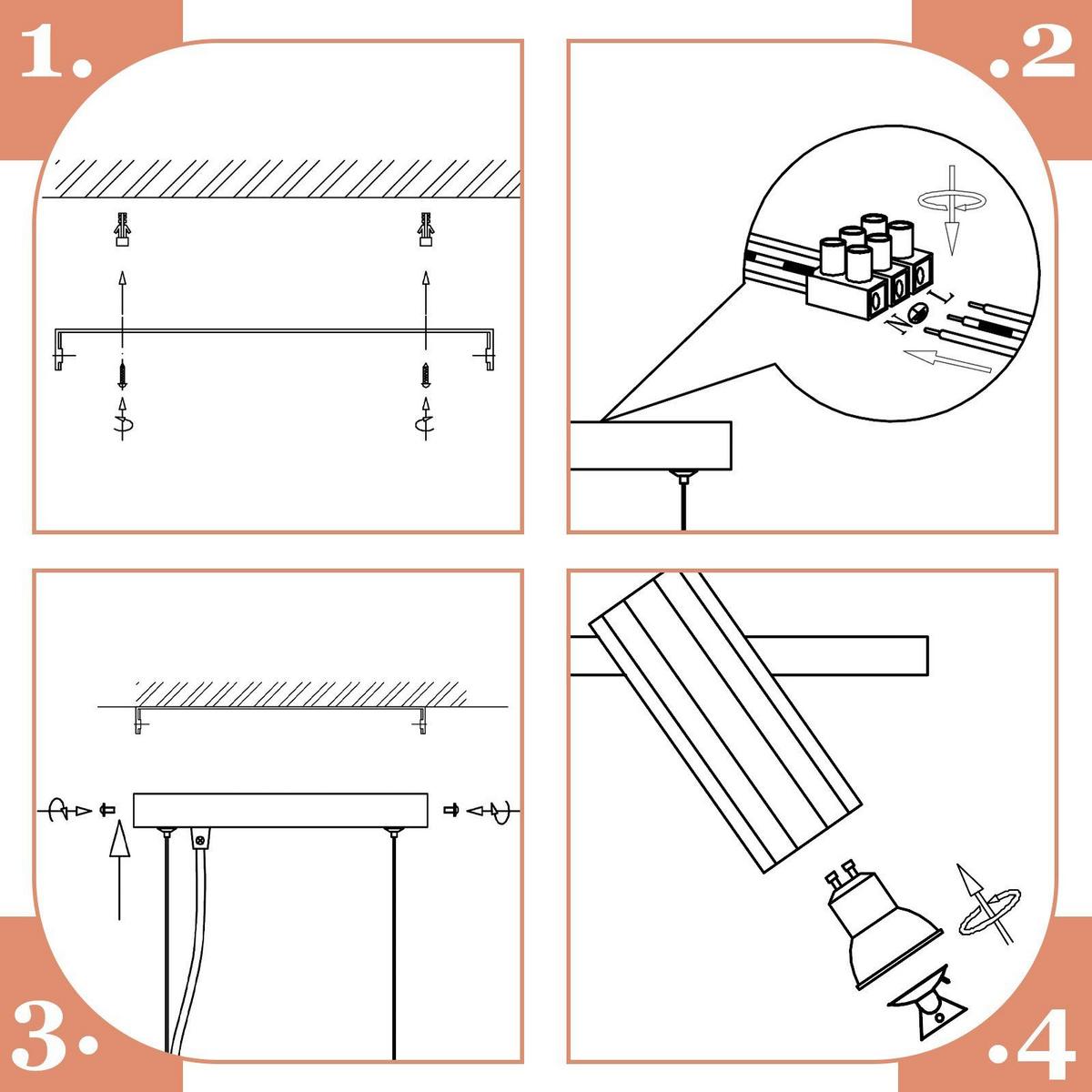 1.

.2

N
L

3.

.4