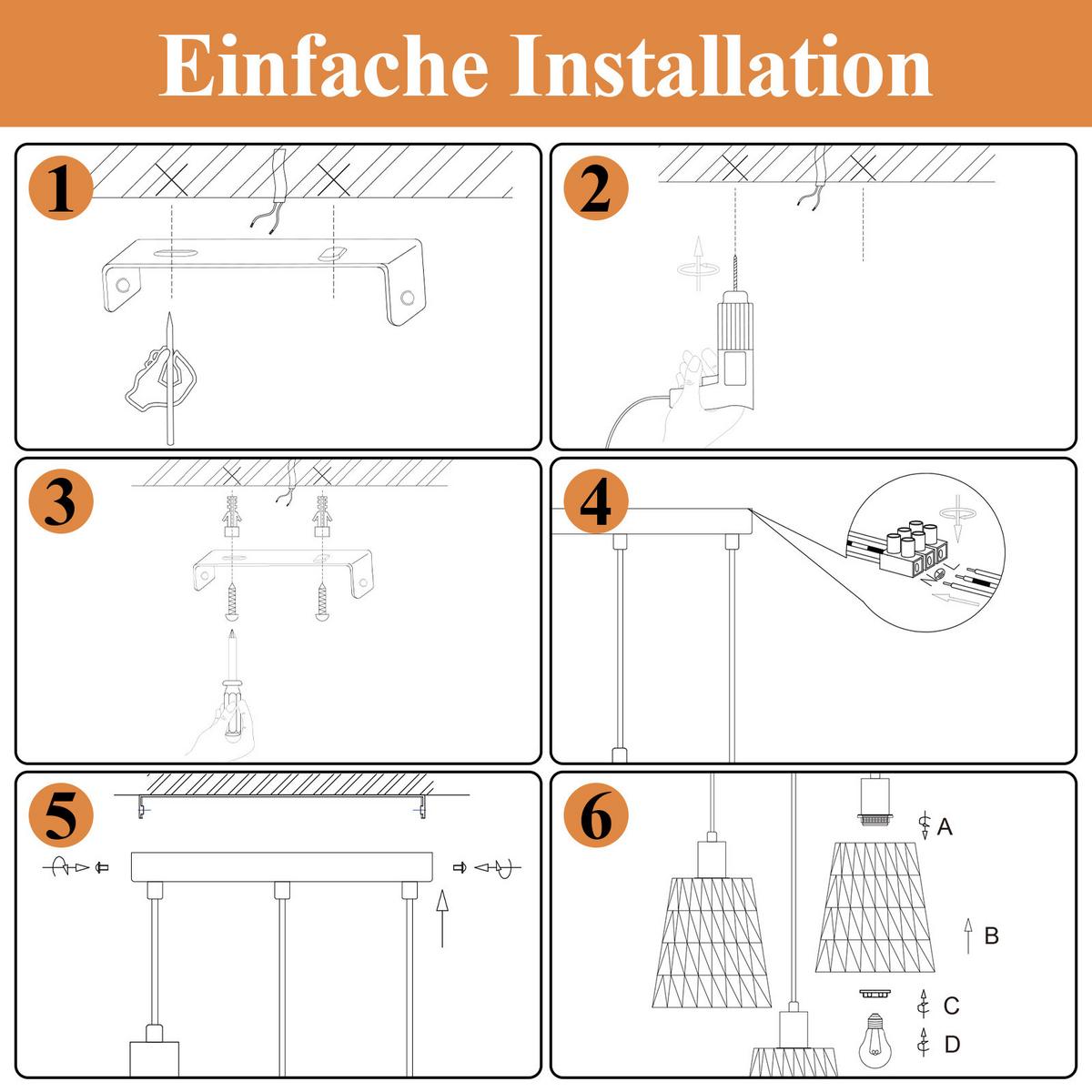 Einfache Installation

1

2

3

4

5

6

A

B

C

D