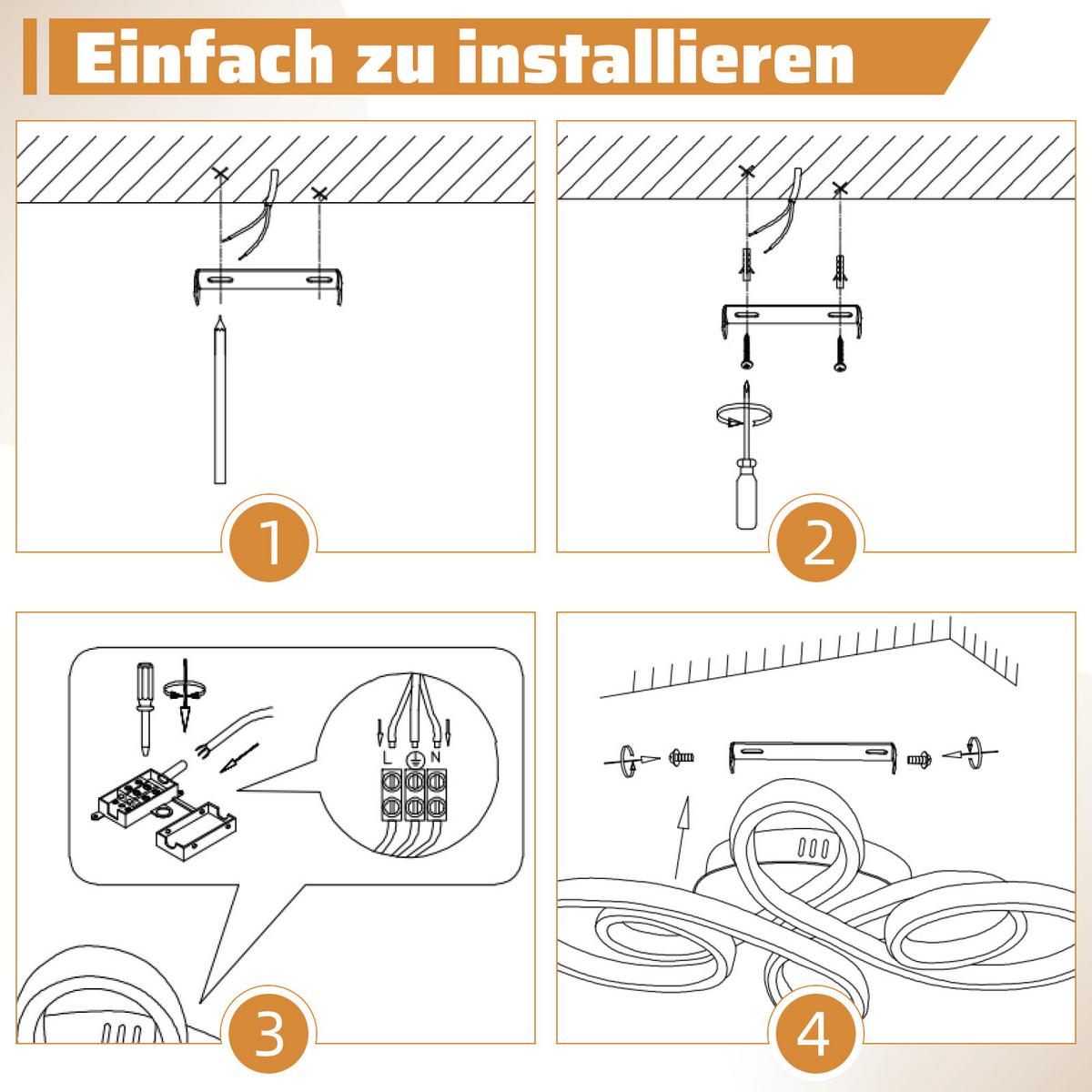 Einfach zu installieren

1

2

L N

3

4