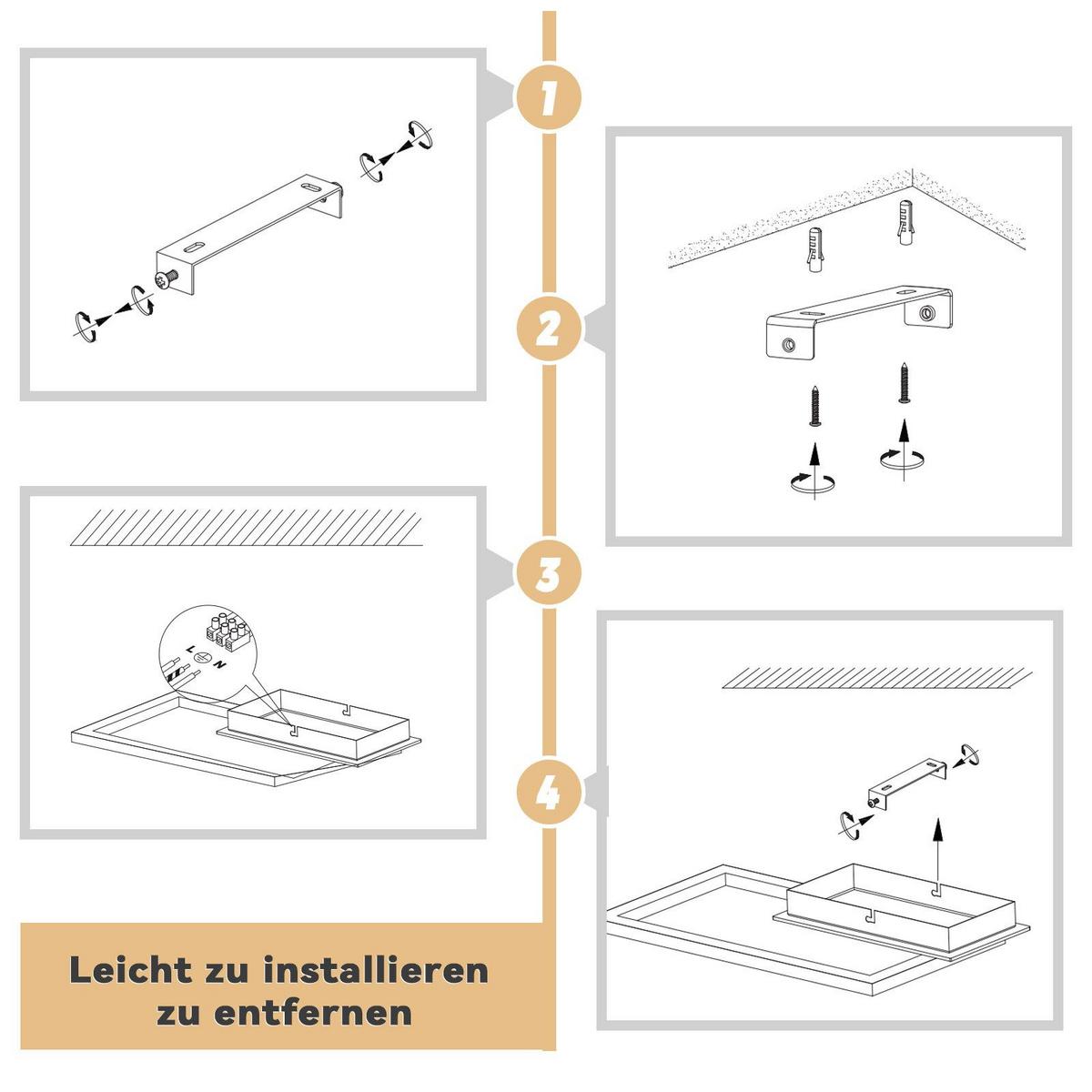 1

2

3

L N

4

Leicht zu installieren zu entfernen