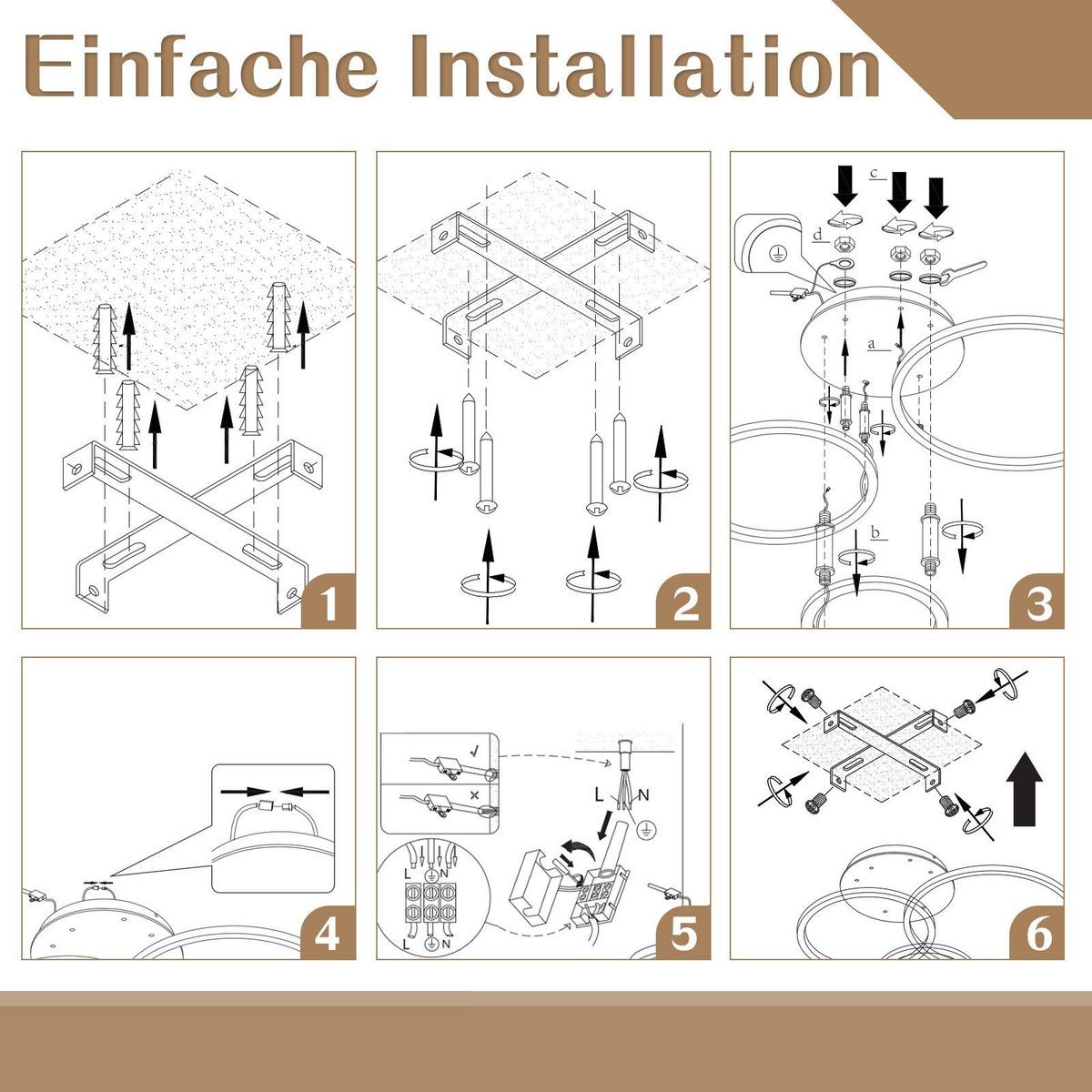 Einfache Installation

1

2

c
d
a
b
3

4

L N
L N
L N
5

6