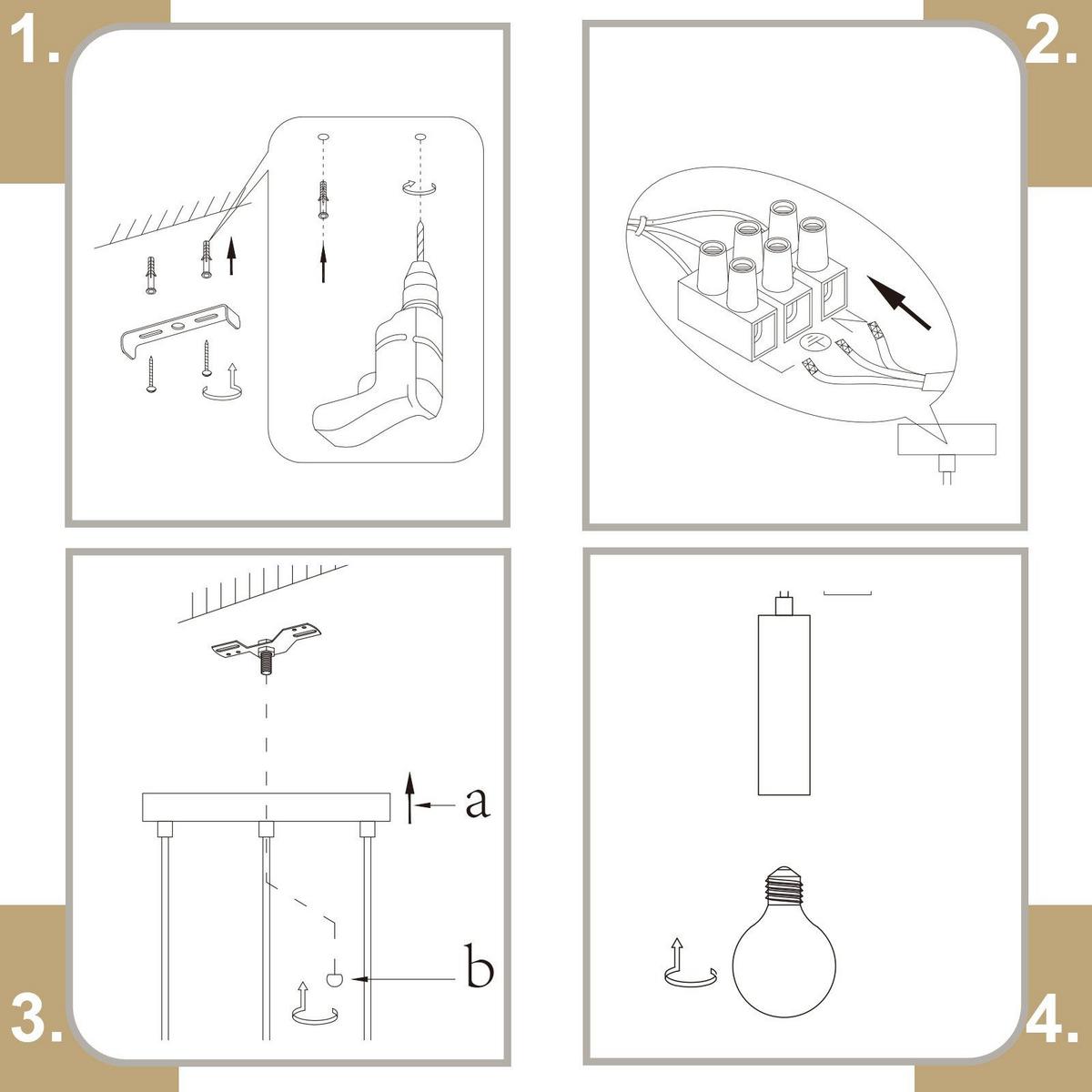 1.

2.

a

b

3.

4.