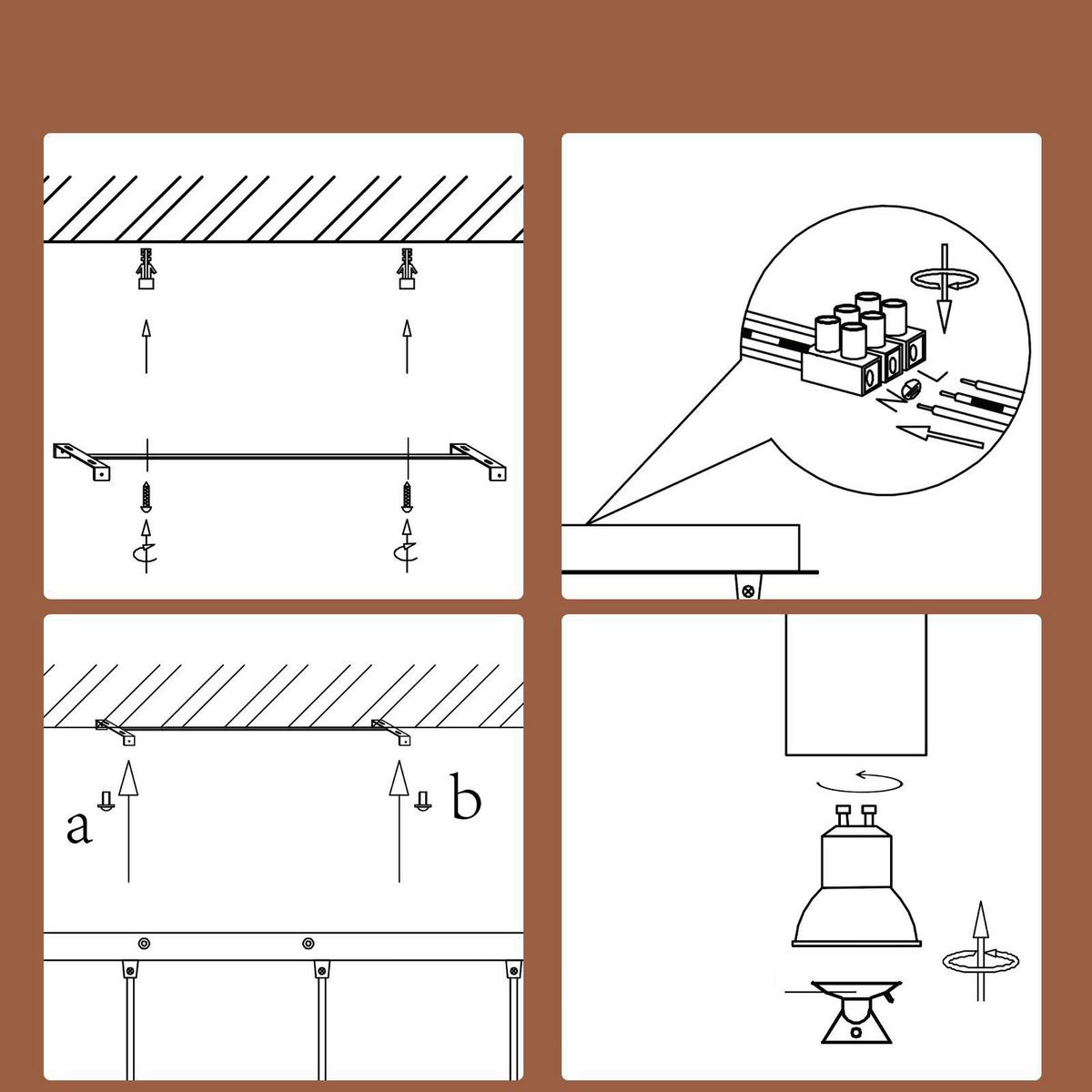 a

b