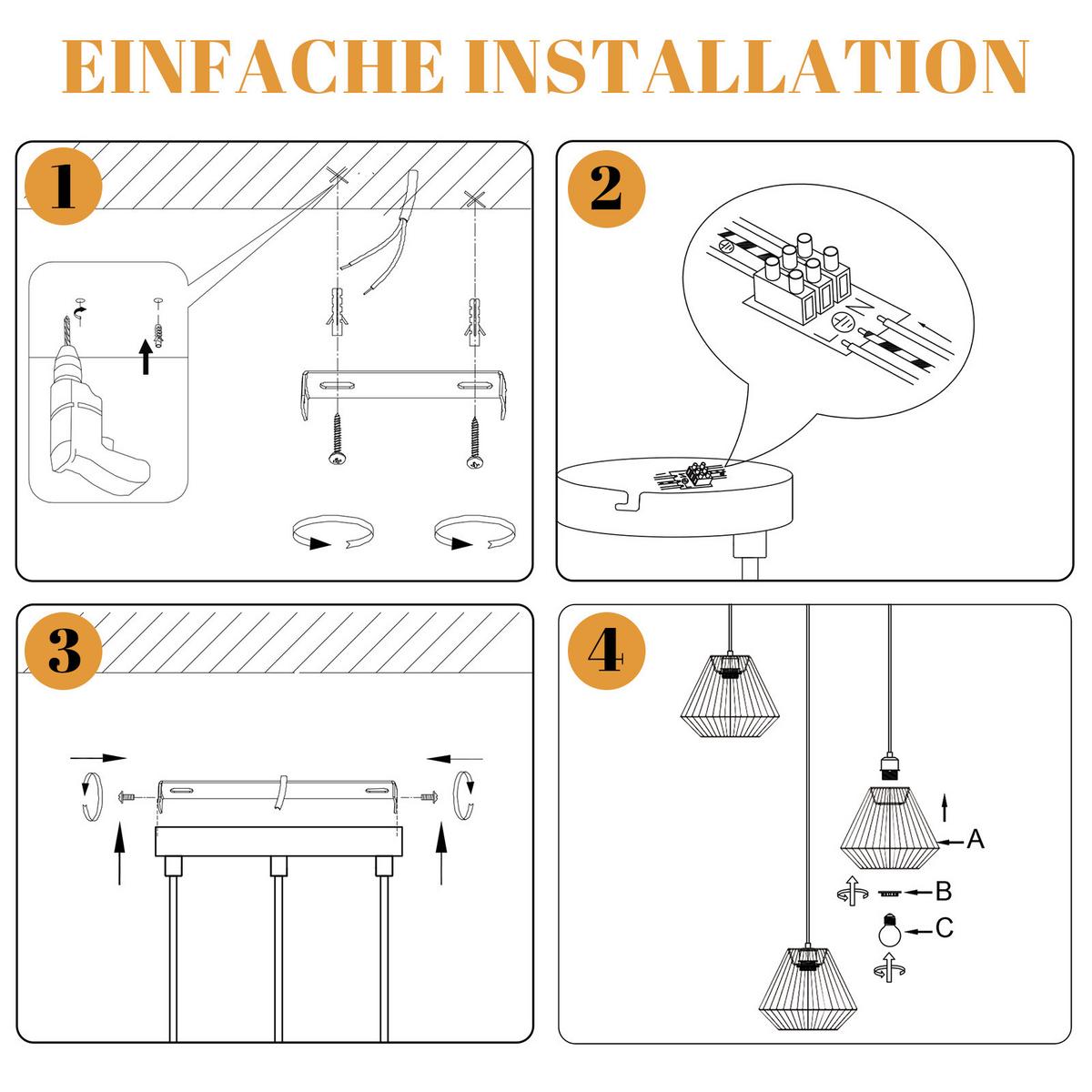 EINFACHE INSTALLATION

1

2

N

L

3

4

A

B

C