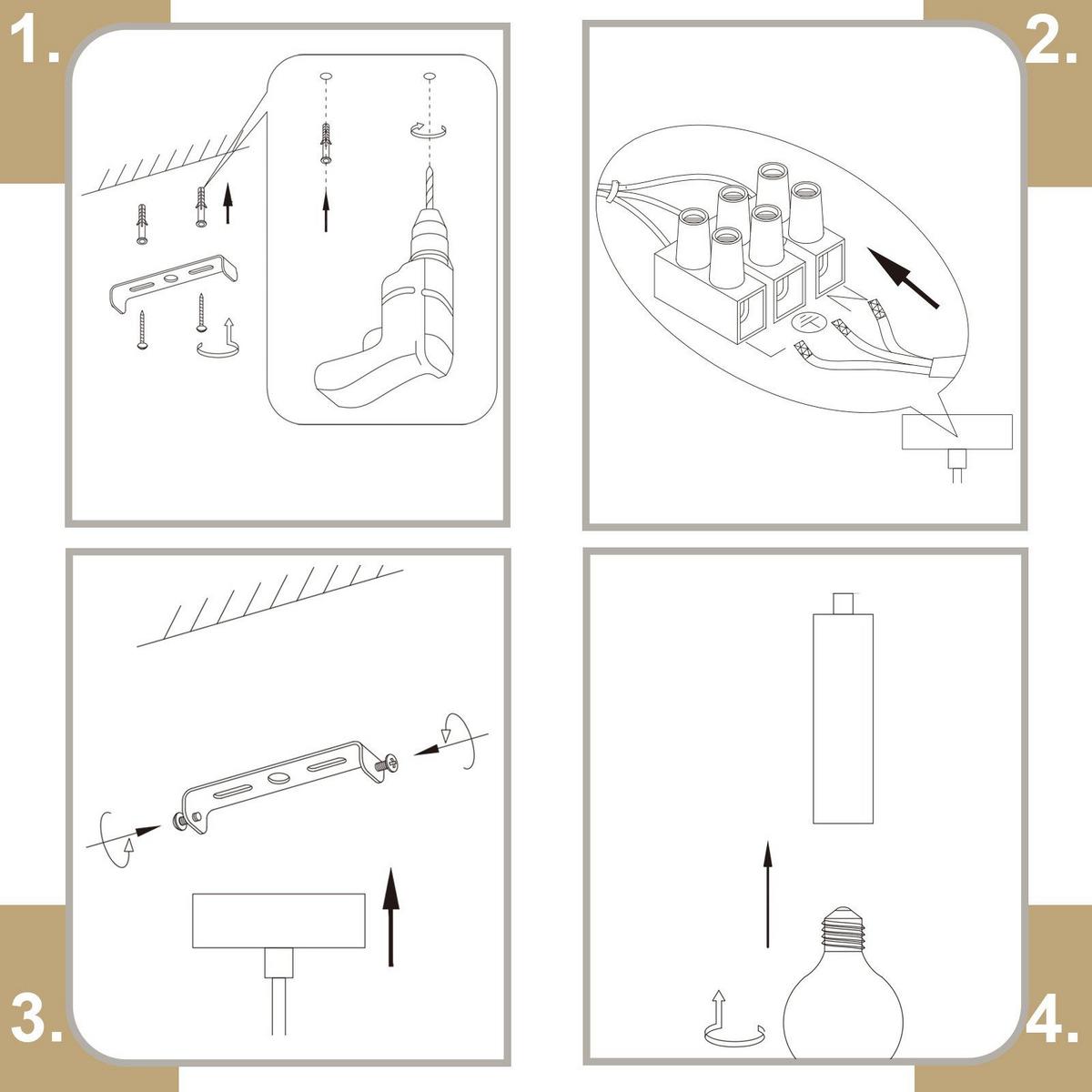 1.

2.

3.

4.