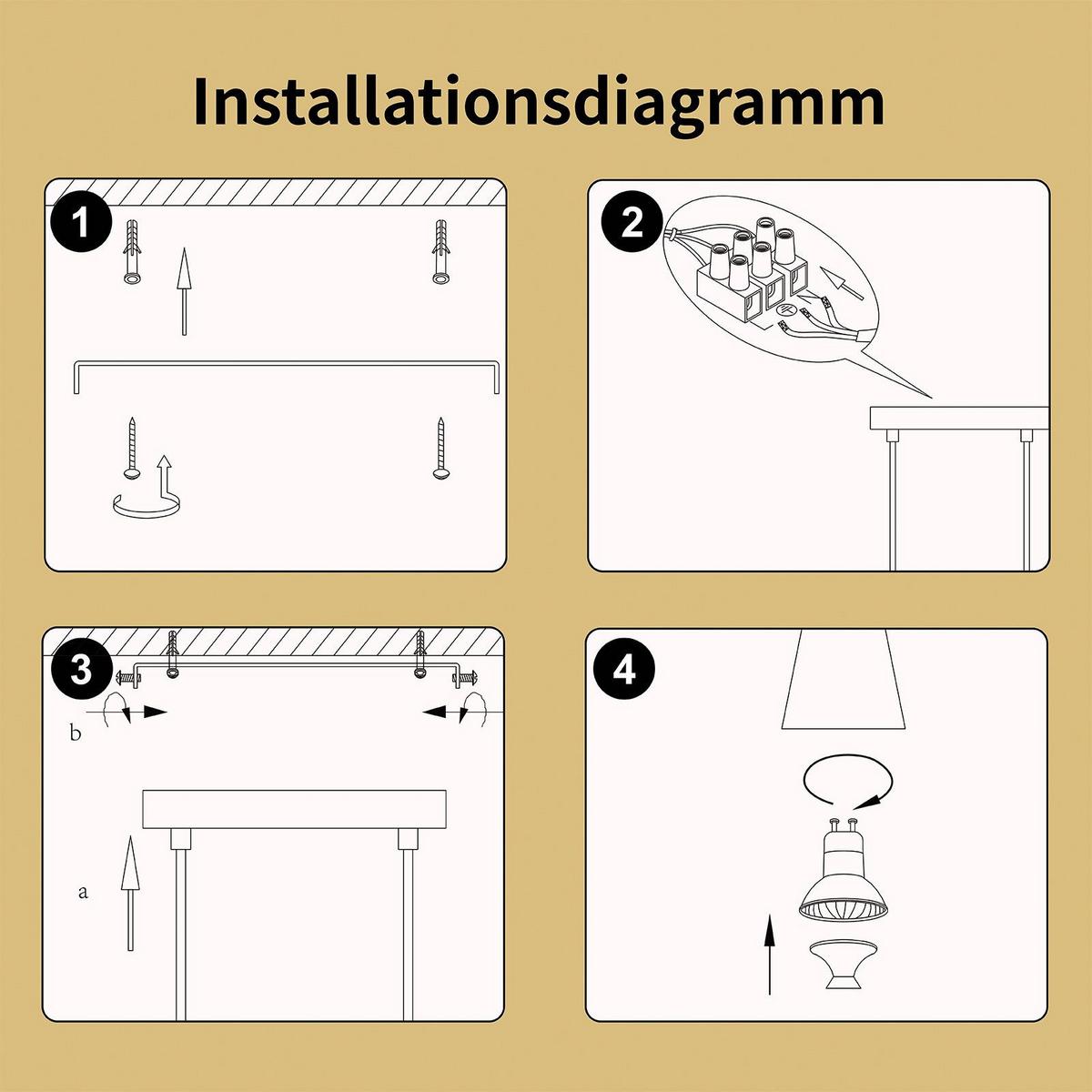 Installationsdiagramm

1

2

3

b

a

4