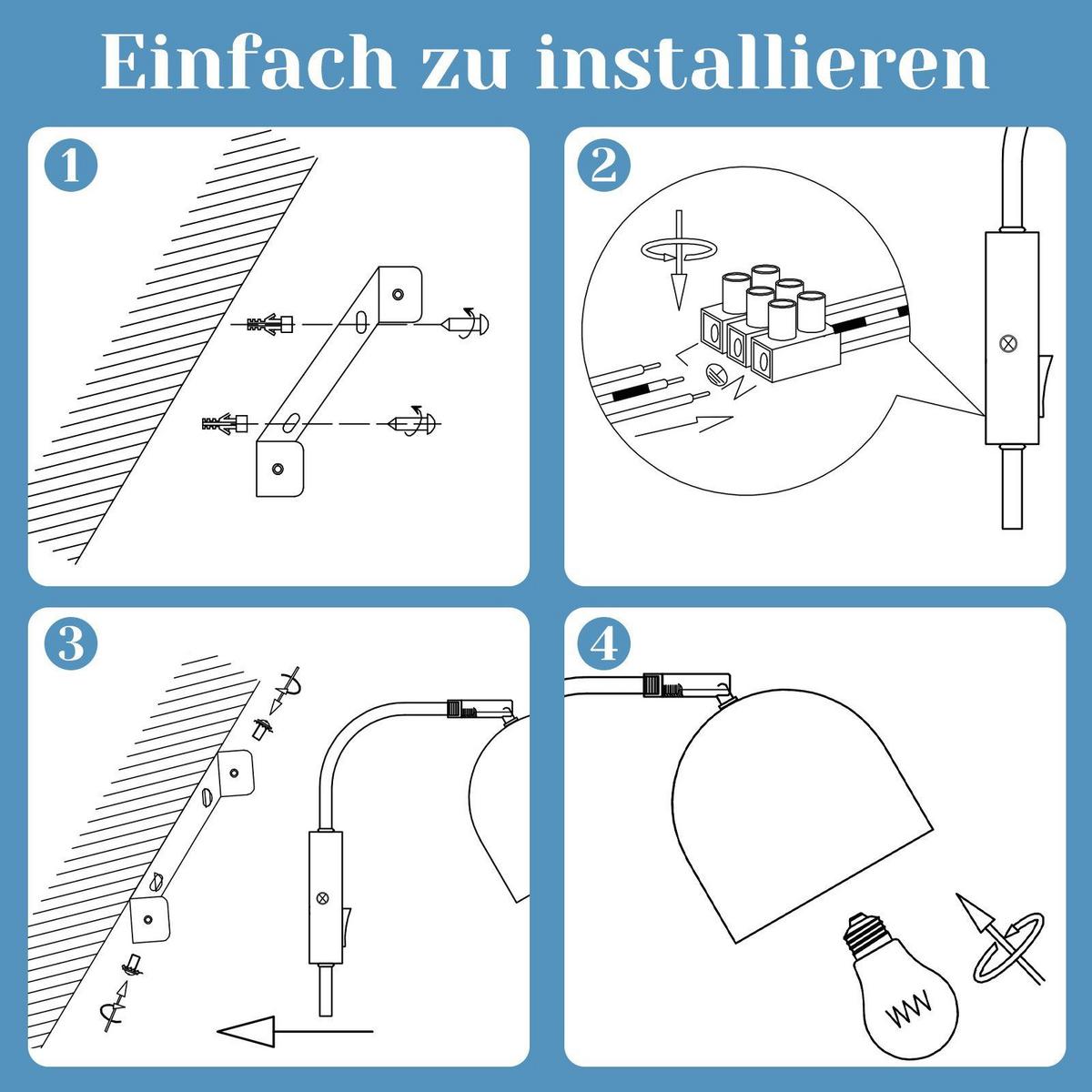 Einfach zu installieren

1

2

L
N

3

4