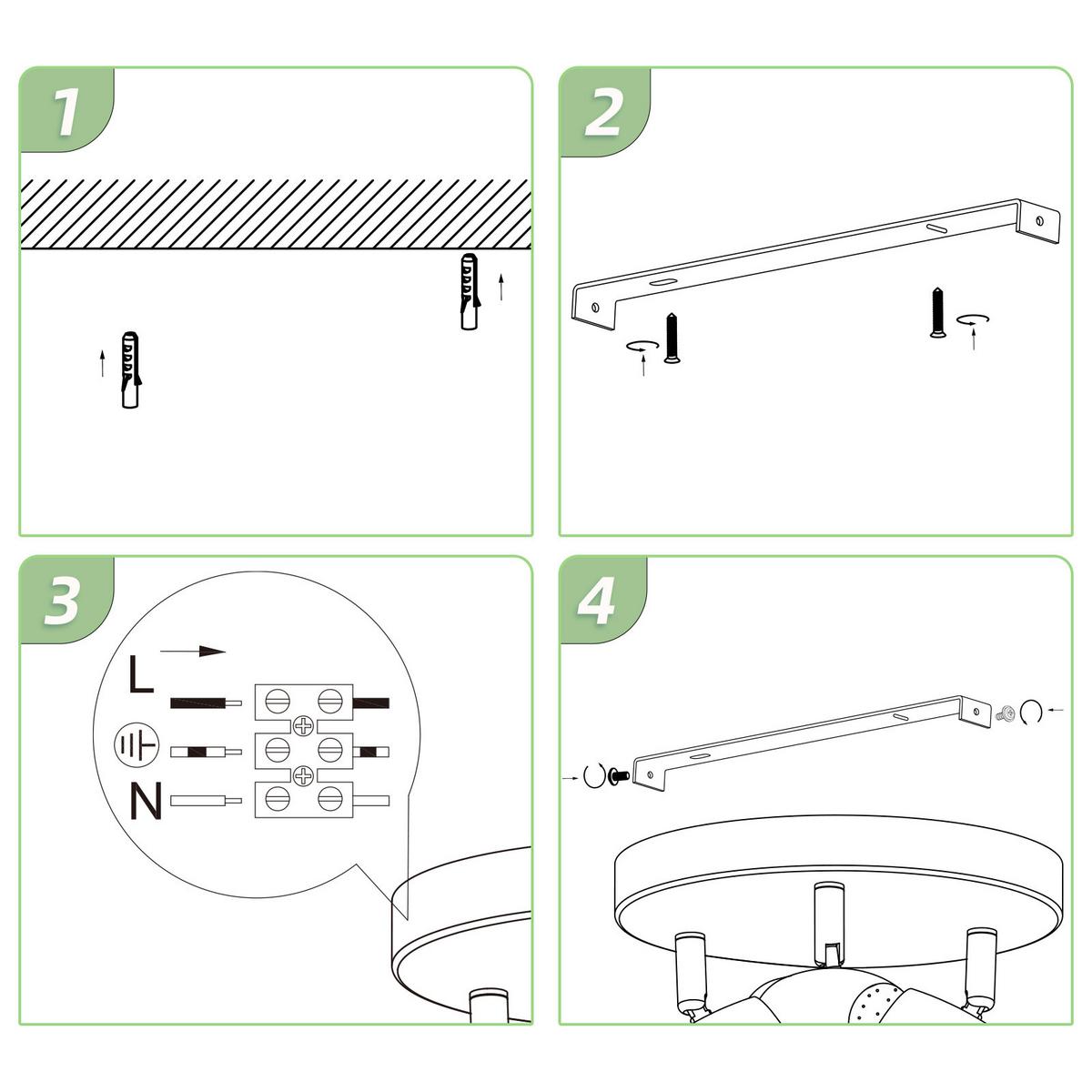 1

2

3

L

N

4