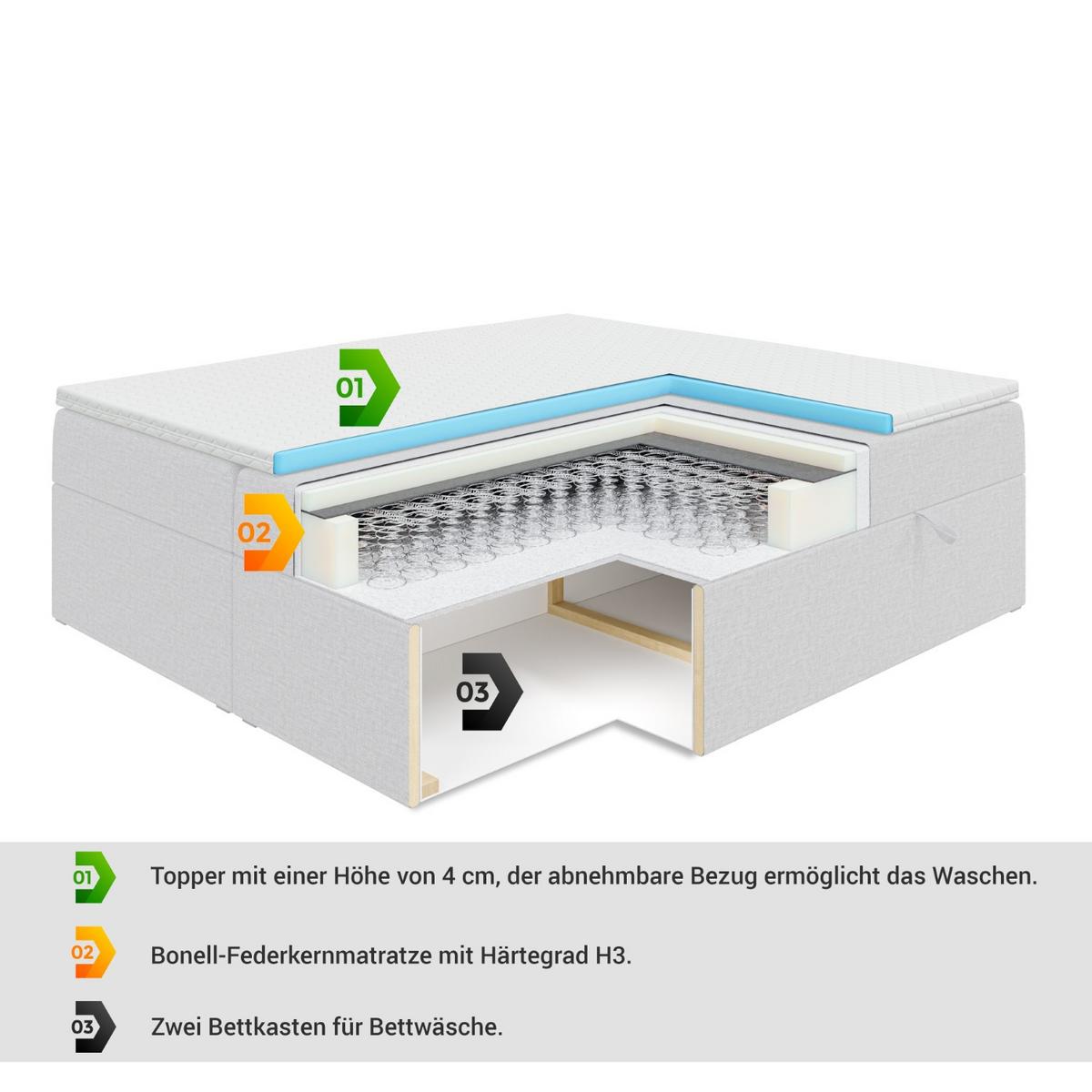 01

02

03

01 Topper mit einer Höhe von 4 cm, der abnehmbare Bezug ermöglicht das Waschen.

02 Bonell-Federkernmatratze mit Härtegrad H3.

03 Zwei Bettkasten für Bettwäsche.