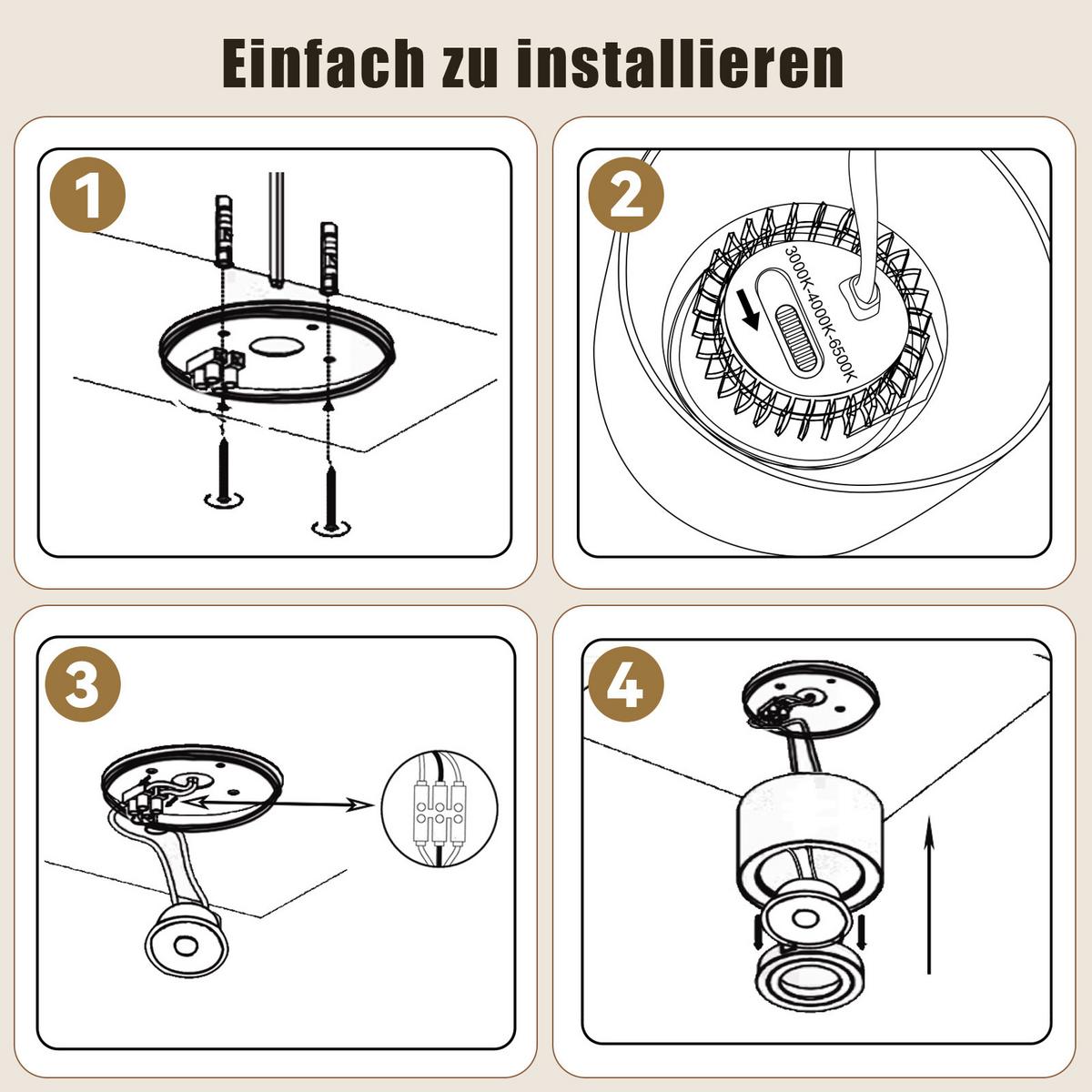 Einfach zu installieren

1

2

3000K-4000K-6500K

3

4