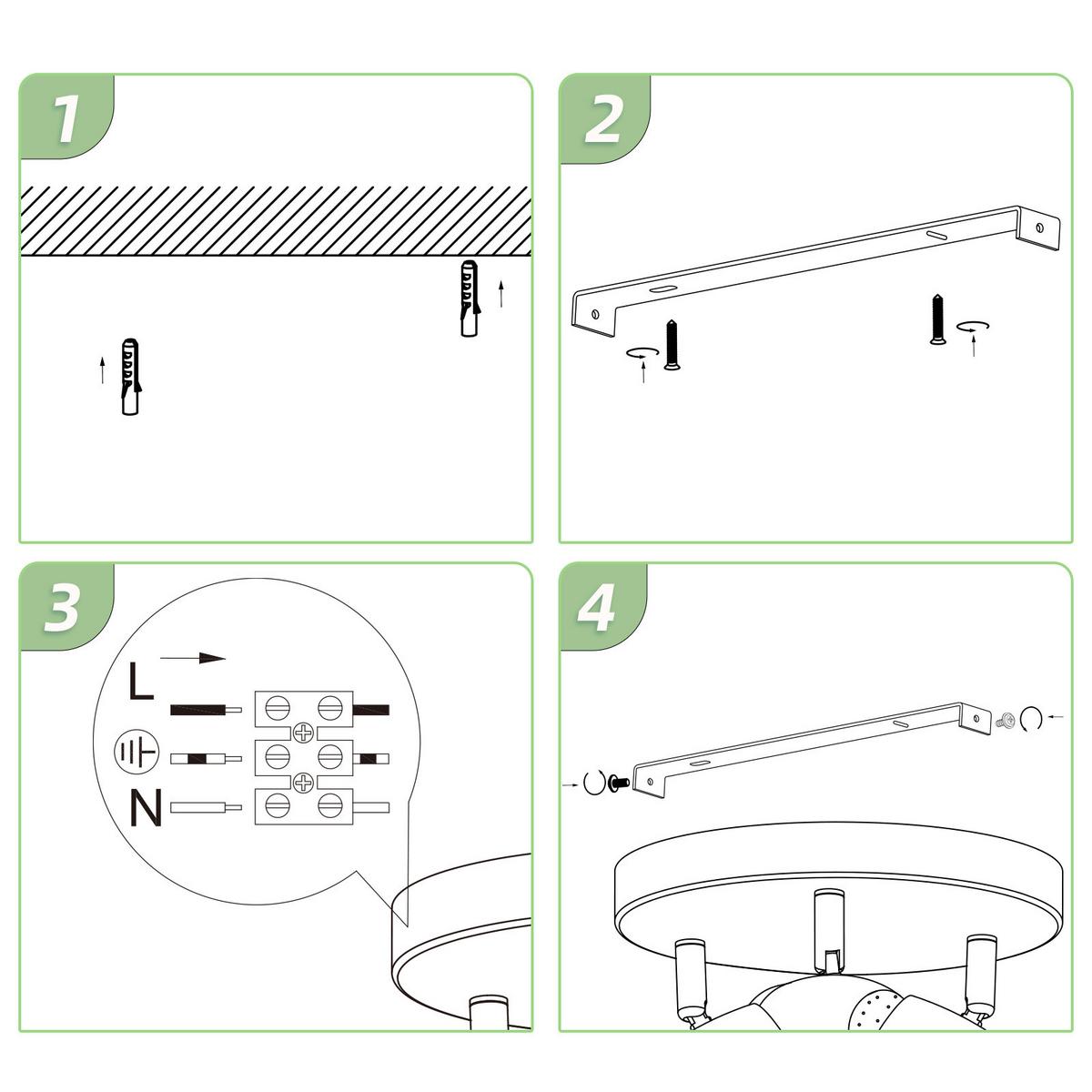 1

2

3

L

N

4