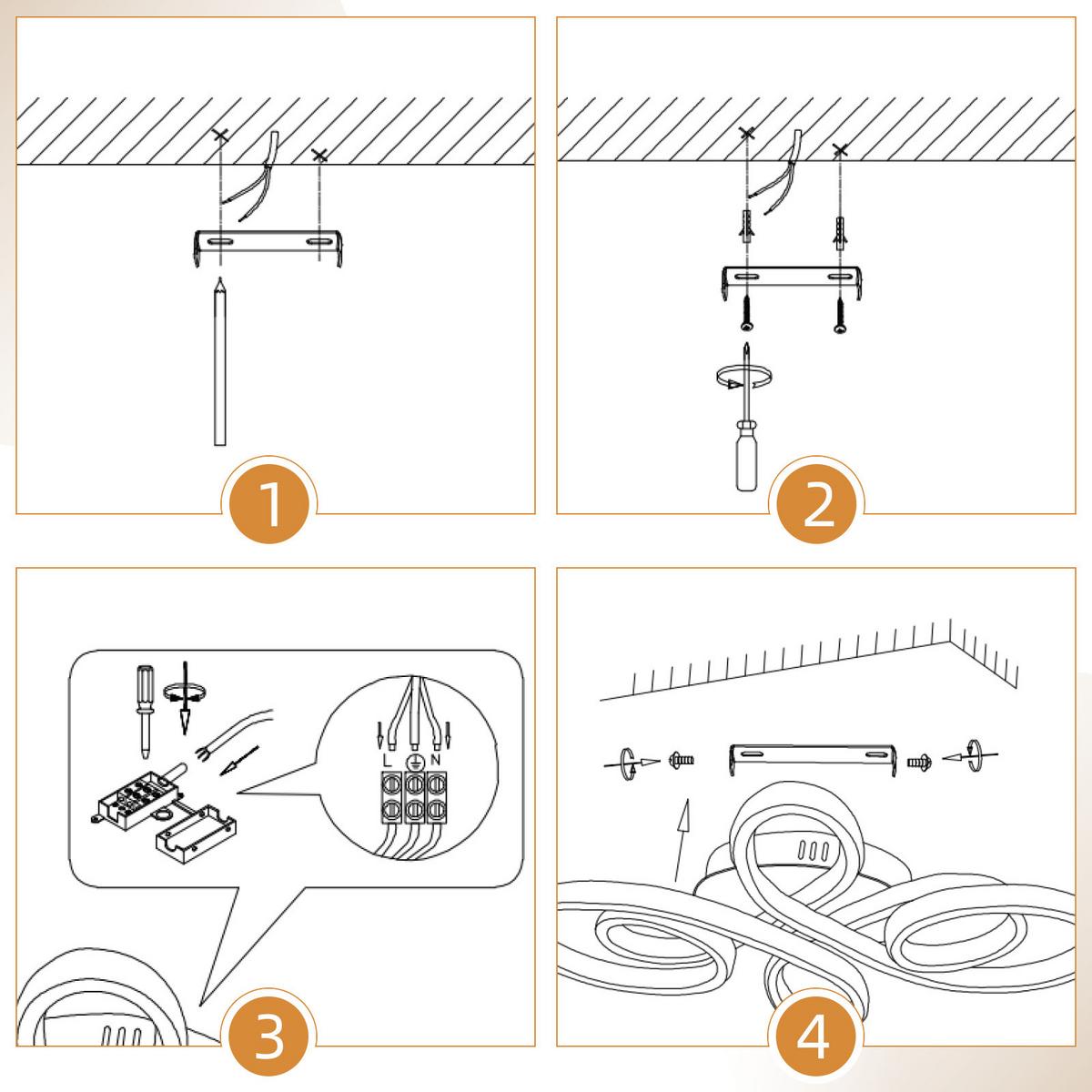 1

2

L N

3

4