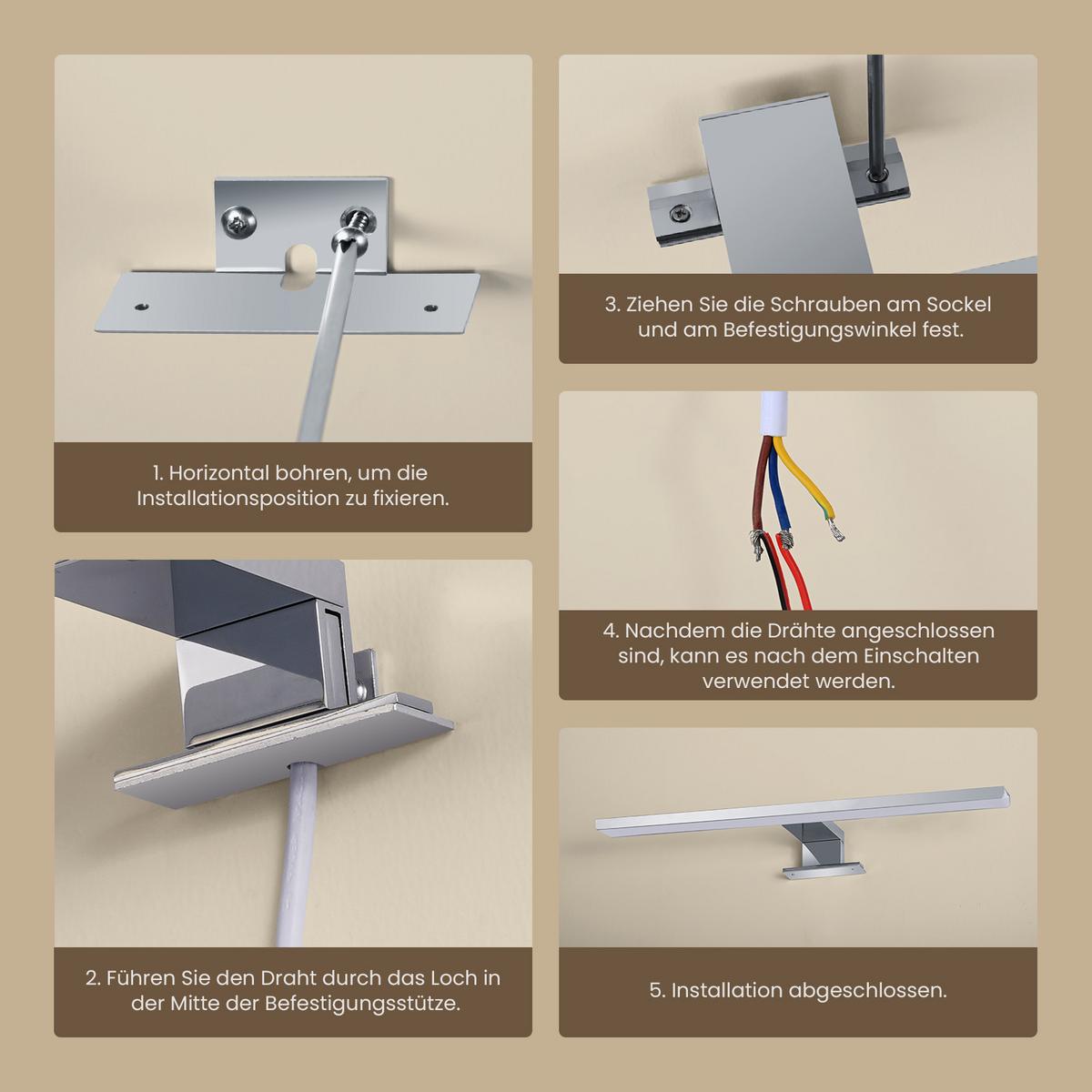 1. Horizontal bohren, um die Installationsposition zu fixieren.

2. Führen Sie den Draht durch das Loch in der Mitte der Befestigungsstütze.

3. Ziehen Sie die Schrauben am Sockel und am Befestigungswinkel fest.

4. Nachdem die Drähte angeschlossen sind, kann es nach dem Einschalten verwendet werden.

5. Installation abgeschlossen.