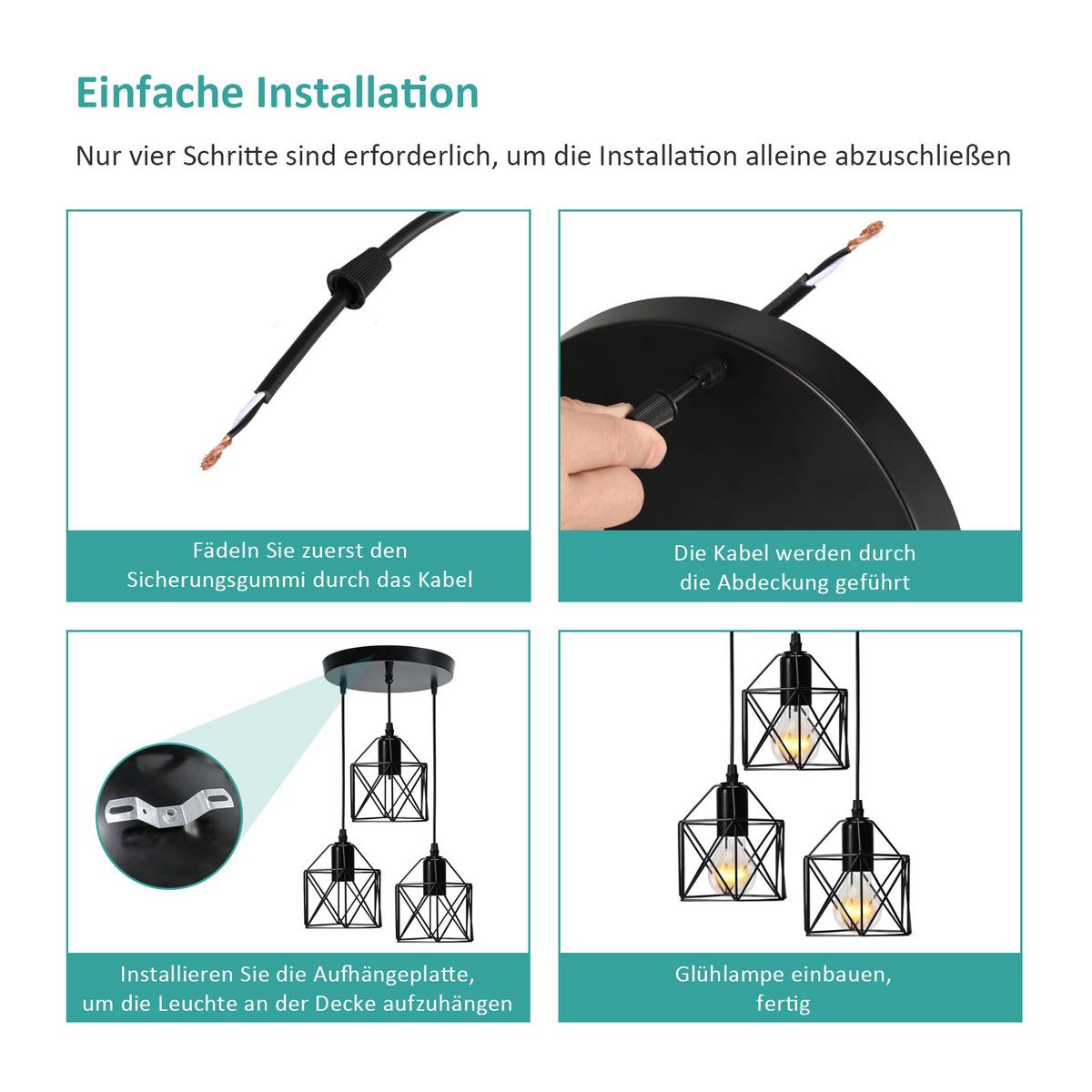 Einfache Installation

Nur vier Schritte sind erforderlich, um die Installation alleine abzuschließen

Fädeln Sie zuerst den Sicherungsgummi durch das Kabel

Die Kabel werden durch die Abdeckung geführt

Installieren Sie die Aufhängeplatte, um die Leuchte an der Decke aufzuhängen

Glühlampe einbauen, fertig